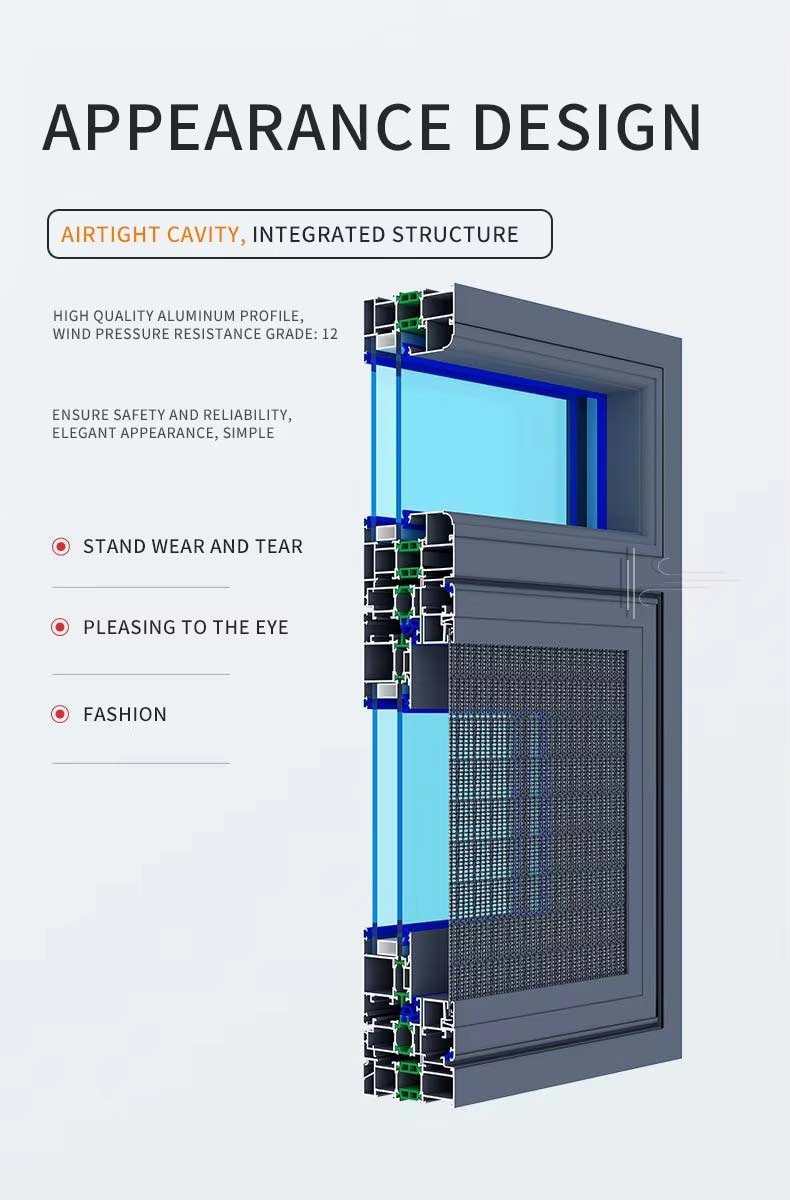 APPEARANCE DESIGN

AIRTIGHT CAVITY, INTEGRATED STRUCTURE

HIGH QUALITY ALUMINUM PROFILE, WIND PRESSURE RESISTANCE GRADE: 12

ENSURE SAFETY AND RELIABILITY, ELEGANT APPEARANCE, SIMPLE

STAND WEAR AND TEAR

PLEASING TO THE EYE

FASHION